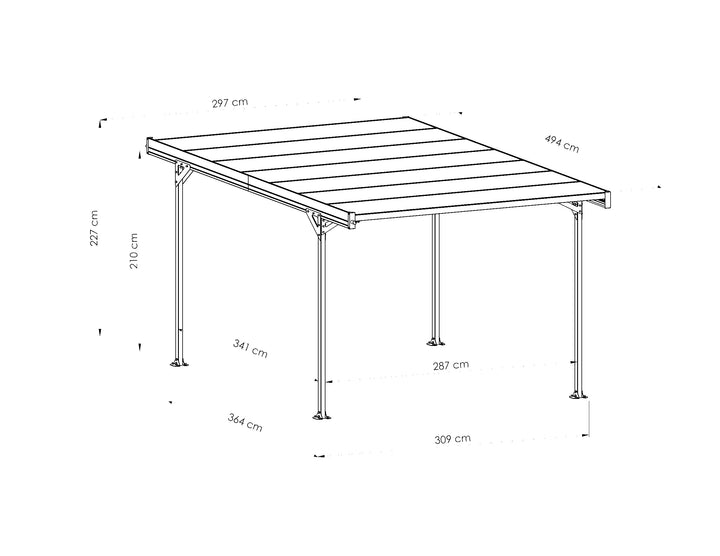 297 cm
494 cm
227 cm
210 cm
341 cm
287 cm
364 cm
309 cm